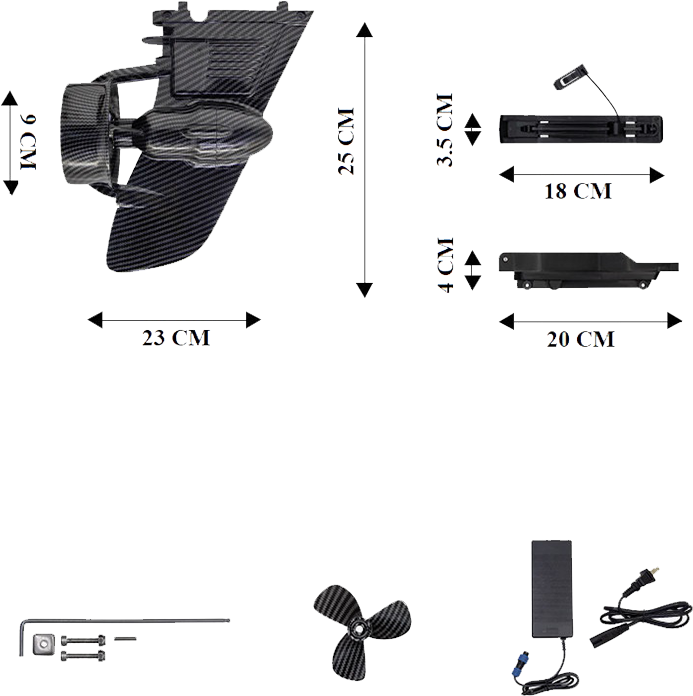 9 CM

25 CM

23 CM

3.5 CM

18 CM

4 CM

20 CM